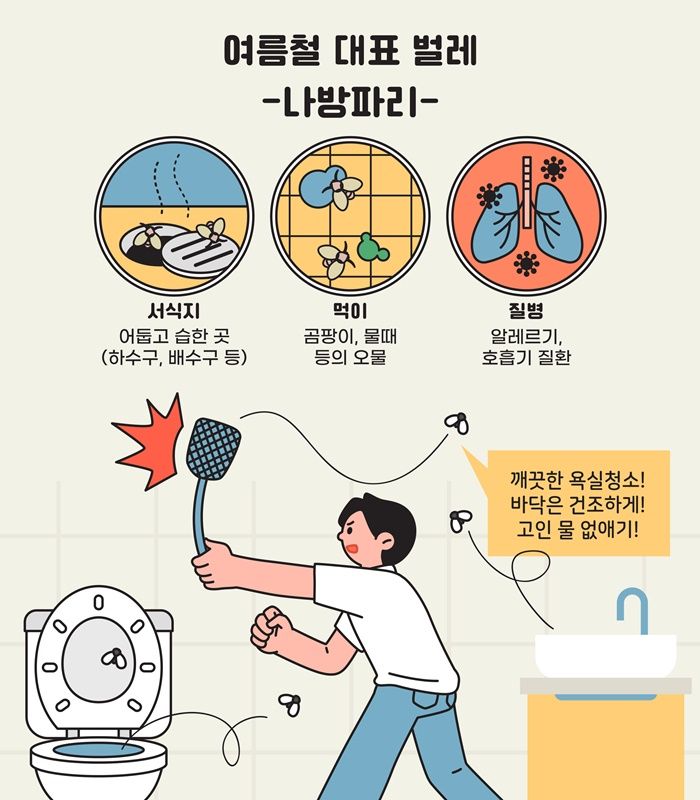 여름철 대표 벌레
-나방파리-

서식지
어둡고 습한 곳
(하수구, 배수구 등)

먹이
곰팡이, 물때
등의 오물

질병
알레르기,
호흡기 질환

깨끗한 욕실청소!
바닥은 건조하게!
고인 물 없애기!